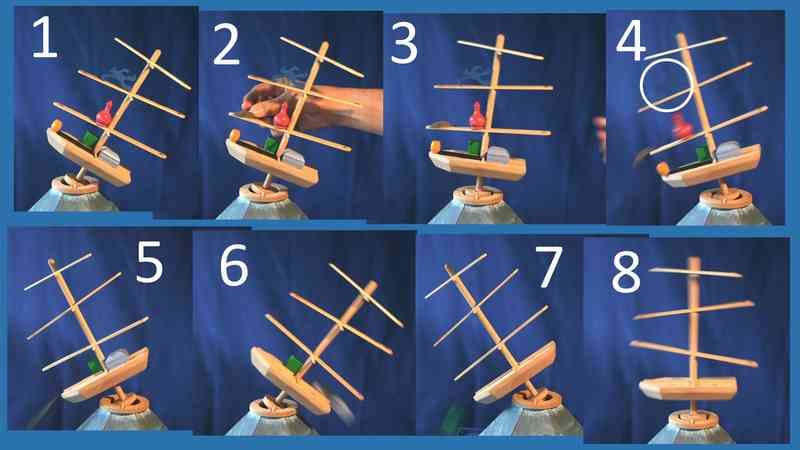 1
2
3
4
5
6
7
8